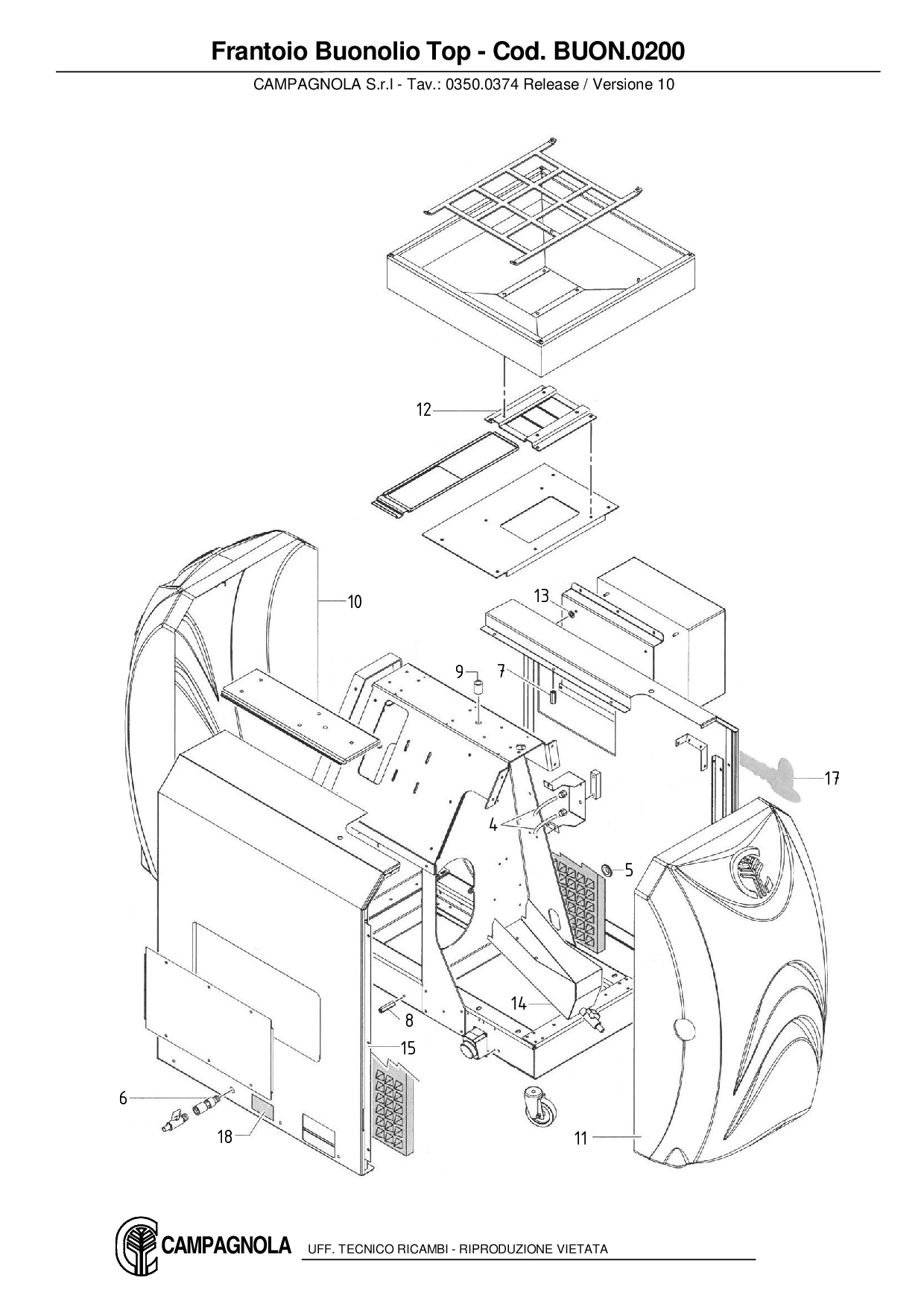 Frantoio Buonolio Top - Cod. BUON.0200

CAMPAGNOLA S.r.l - Tav.: 0350.0374 Release / Versione 10

12

10

13

9

7

17

4

5

14

8

15

6

18

11

CAMPAGNOLA

UFF. TECNICO RICAMBI - RIPRODUZIONE VIETATA